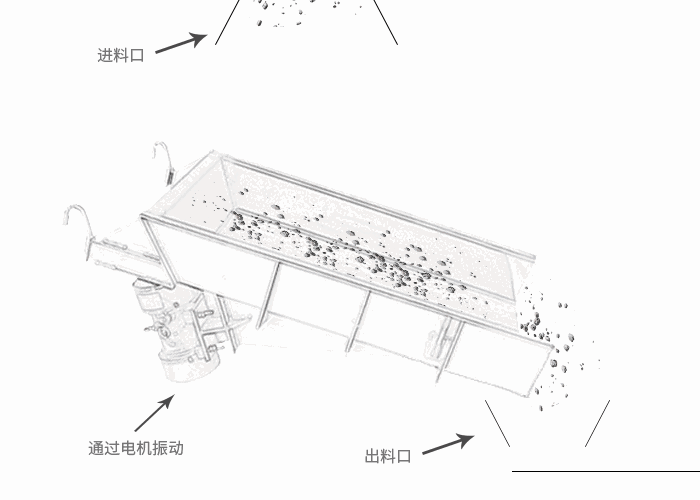 进料口

通过电机振动

出料口